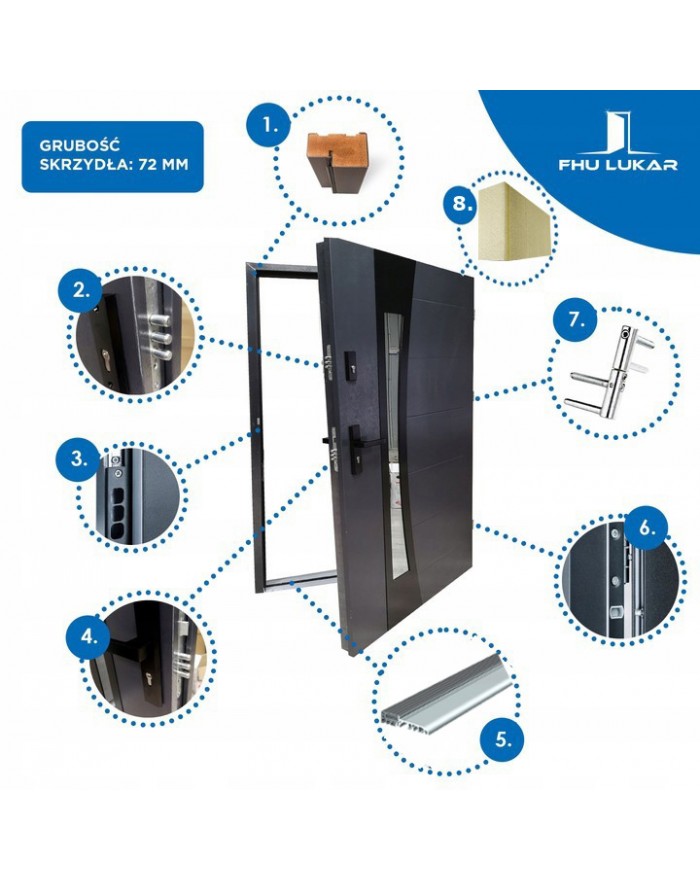 GRUBOŚĆ SKRZYDŁA: 72 MM

FHU LUKAR

1.

8.

2.

7.

3.

6.

4.

5.