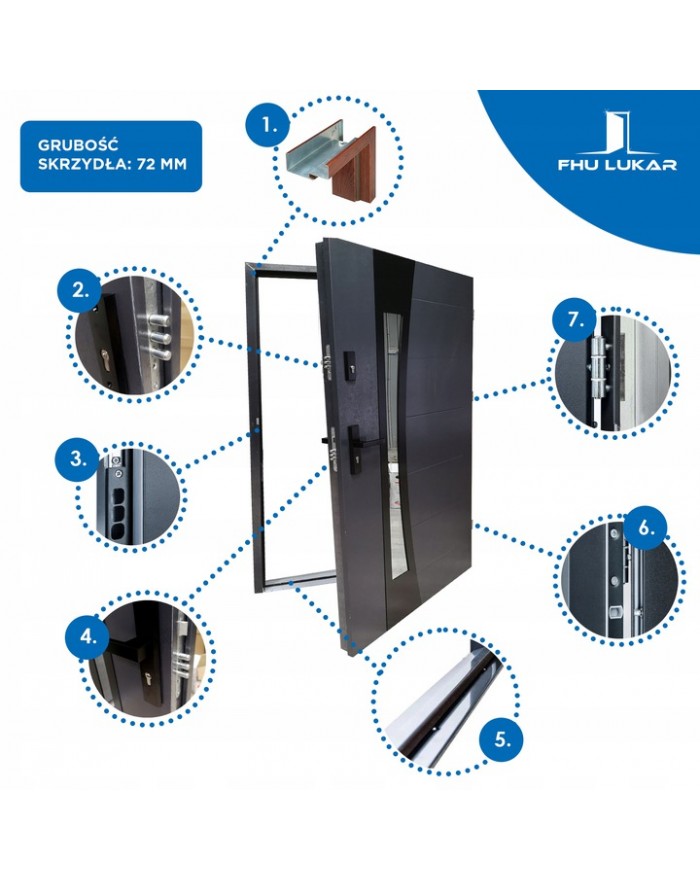 GRUBOŚĆ SKRZYDŁA: 72 MM

FHU LUKAR

1.

2.

3.

4.

5.

6.

7.